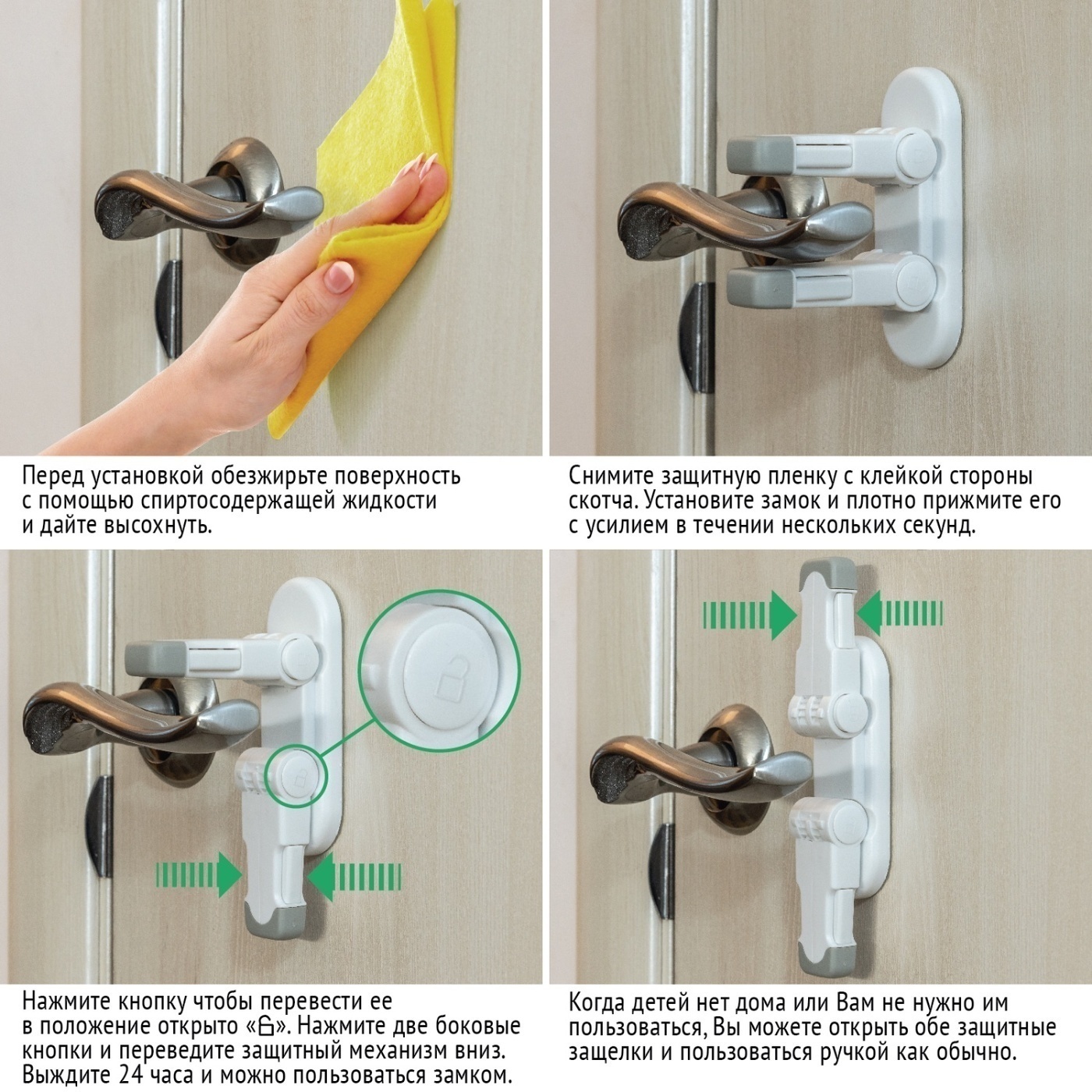 Перед установкой обезжирьте поверхность с помощью спиртосодержащей жидкости и дайте высохнуть.

Снимите защитную пленку с клейкой стороны скотча. Установите замок и плотно прижмите его с усилием в течении нескольких секунд.

Нажмите кнопку чтобы перевести ее в положение открыто «🔓». Нажмите две боковые кнопки и переведите защитный механизм вниз. Выждите 24 часа и можно пользоваться замком.

Когда детей нет дома или Вам не нужно им пользоваться, Вы можете открыть обе защитные защелки и пользоваться ручкой как обычно.